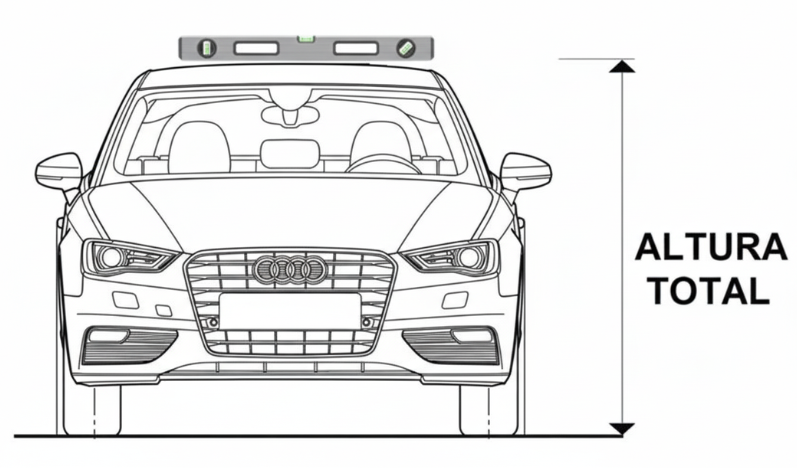 ALTURA TOTAL